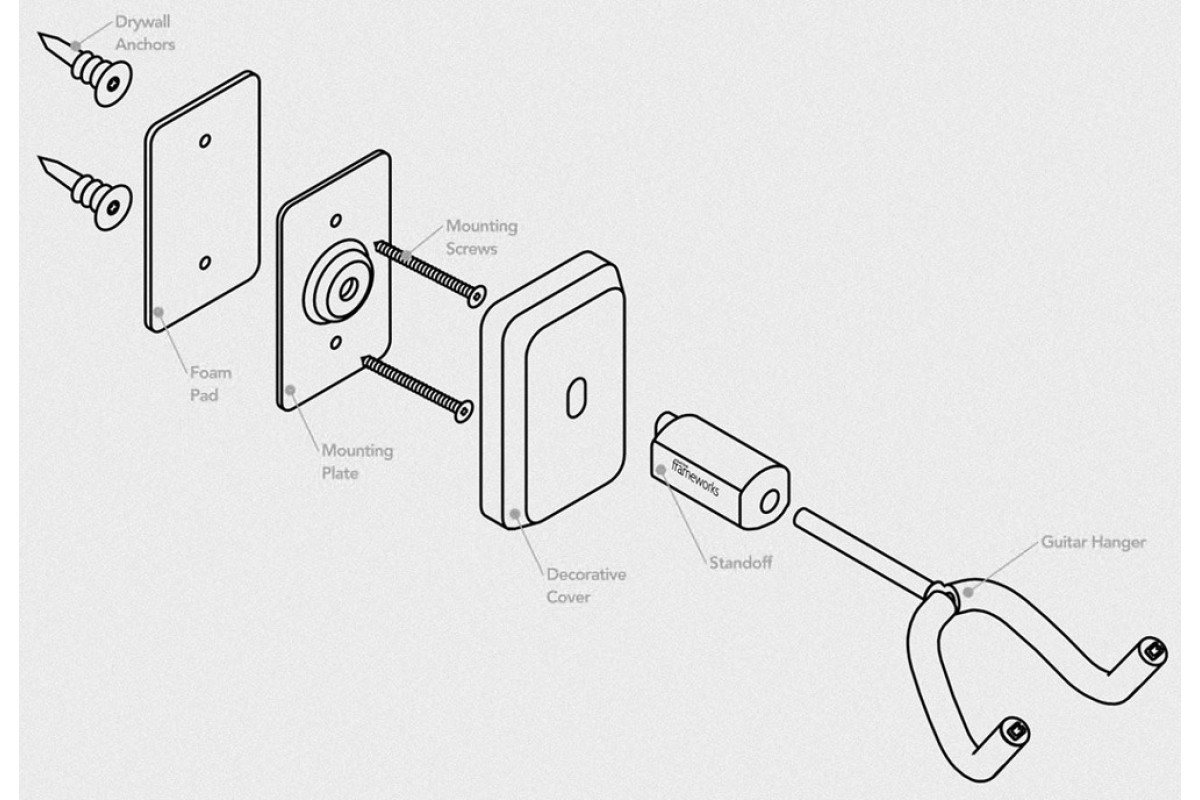 Drywall Anchors

Foam Pad

Mounting Screws

Mounting Plate

Decorative Cover

frameworks

Standoff

Guitar Hanger