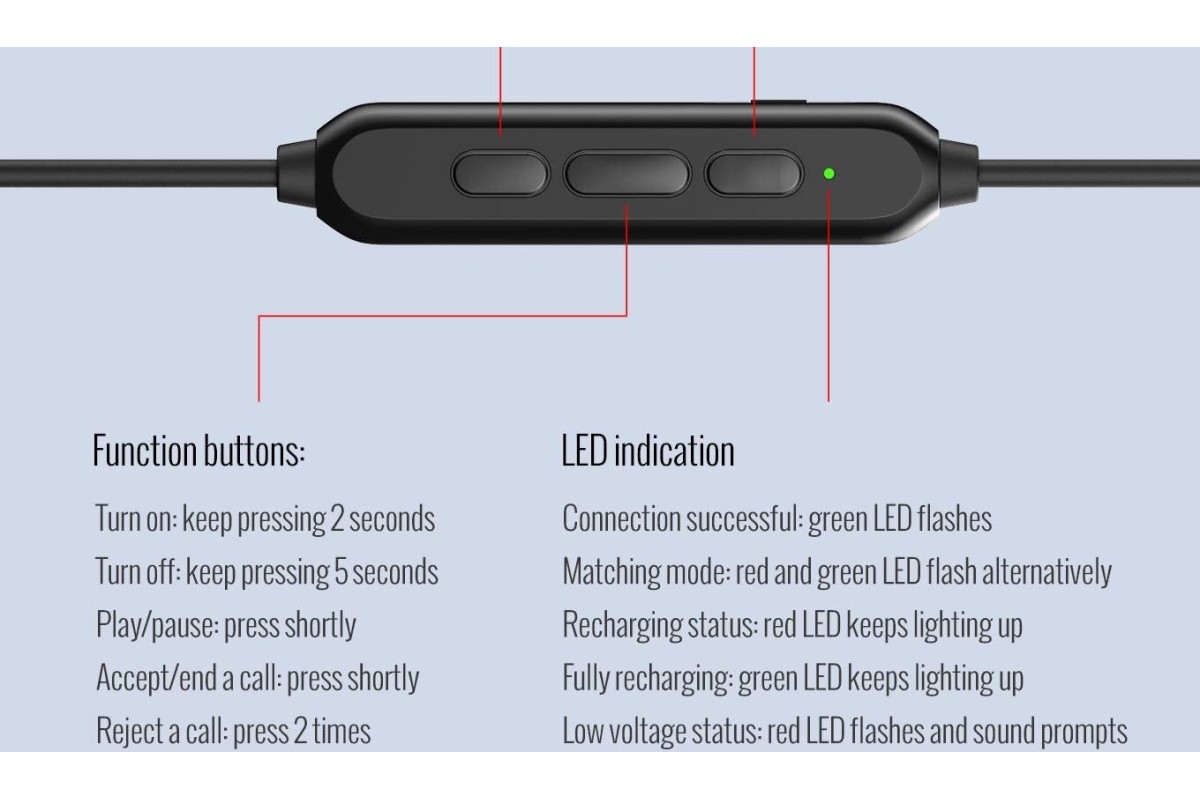 Function buttons:

Turn on: keep pressing 2 seconds
Turn off: keep pressing 5 seconds
Play/pause: press shortly
Accept/end a call: press shortly
Reject a call: press 2 times

LED indication

Connection successful: green LED flashes
Matching mode: red and green LED flash alternatively
Recharging status: red LED keeps lighting up
Fully recharging: green LED keeps lighting up
Low voltage status: red LED flashes and sound prompts