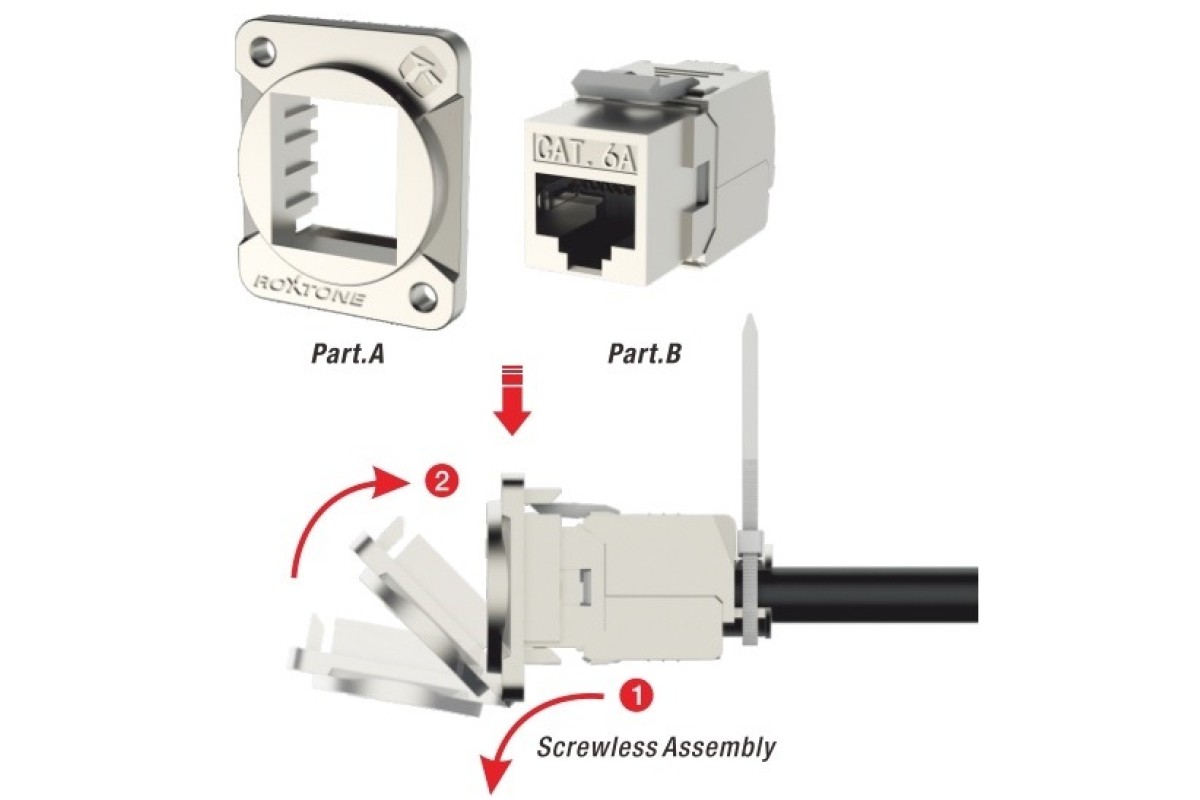 ROXTONE

CAT. 6A

Part.A

Part.B

2

1

Screwless Assembly