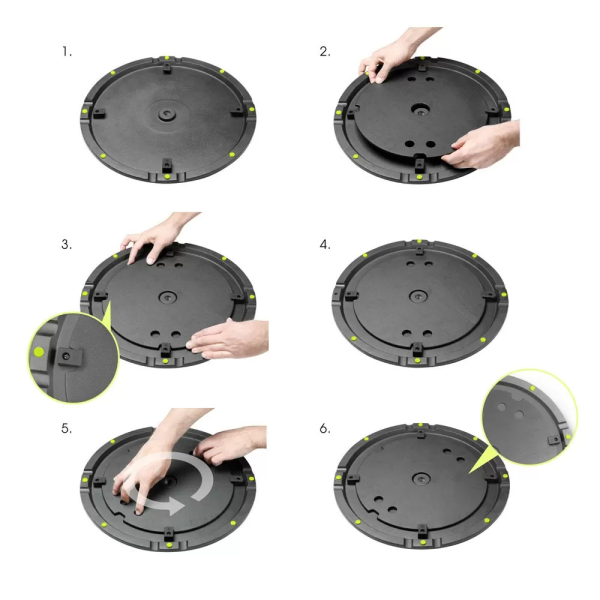 1.

2.

3.

4.

5.

6.