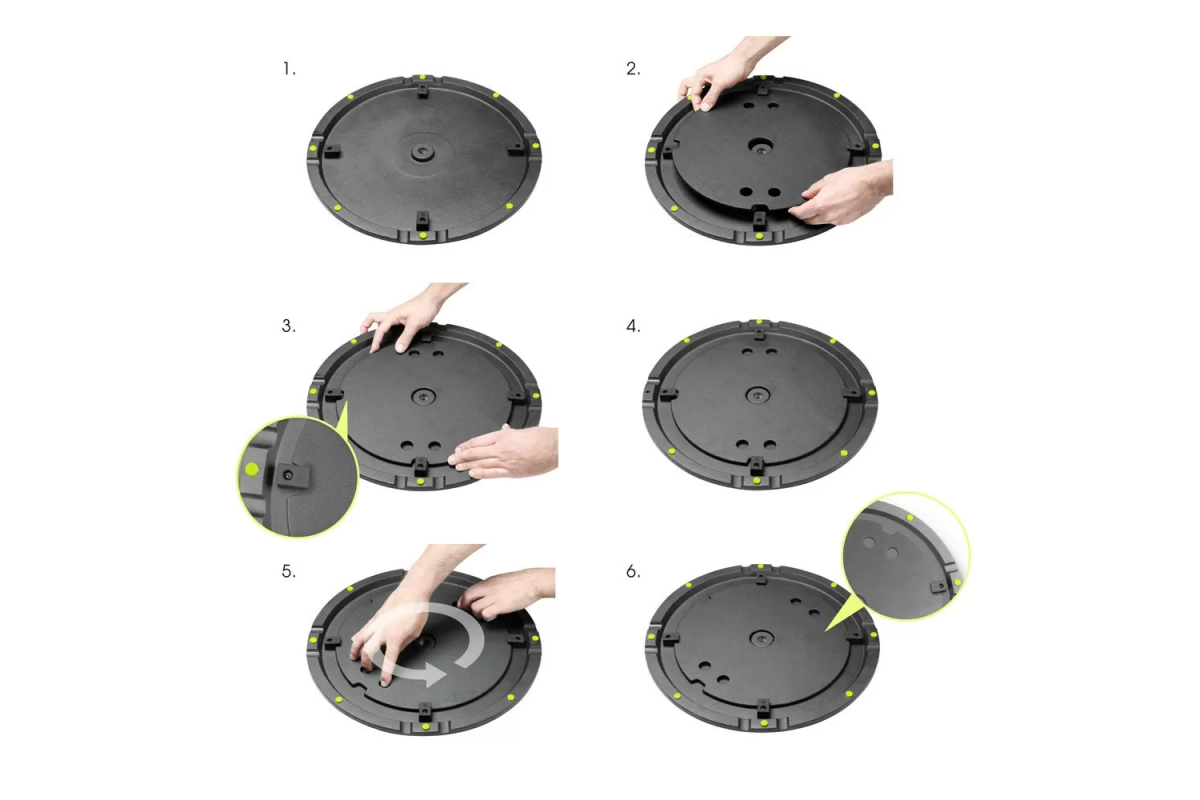 1.

2.

3.

4.

5.

6.