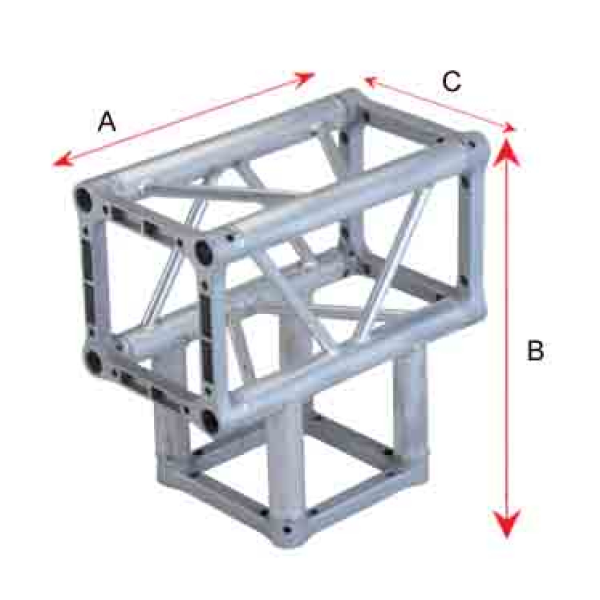 A

C

B