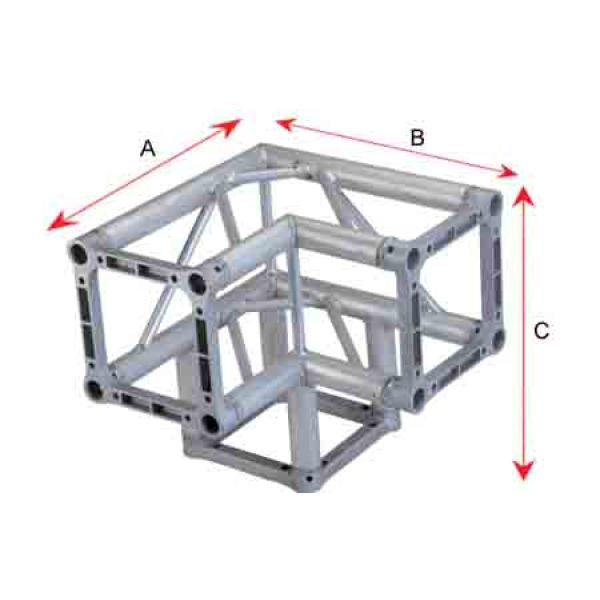 A
B
C