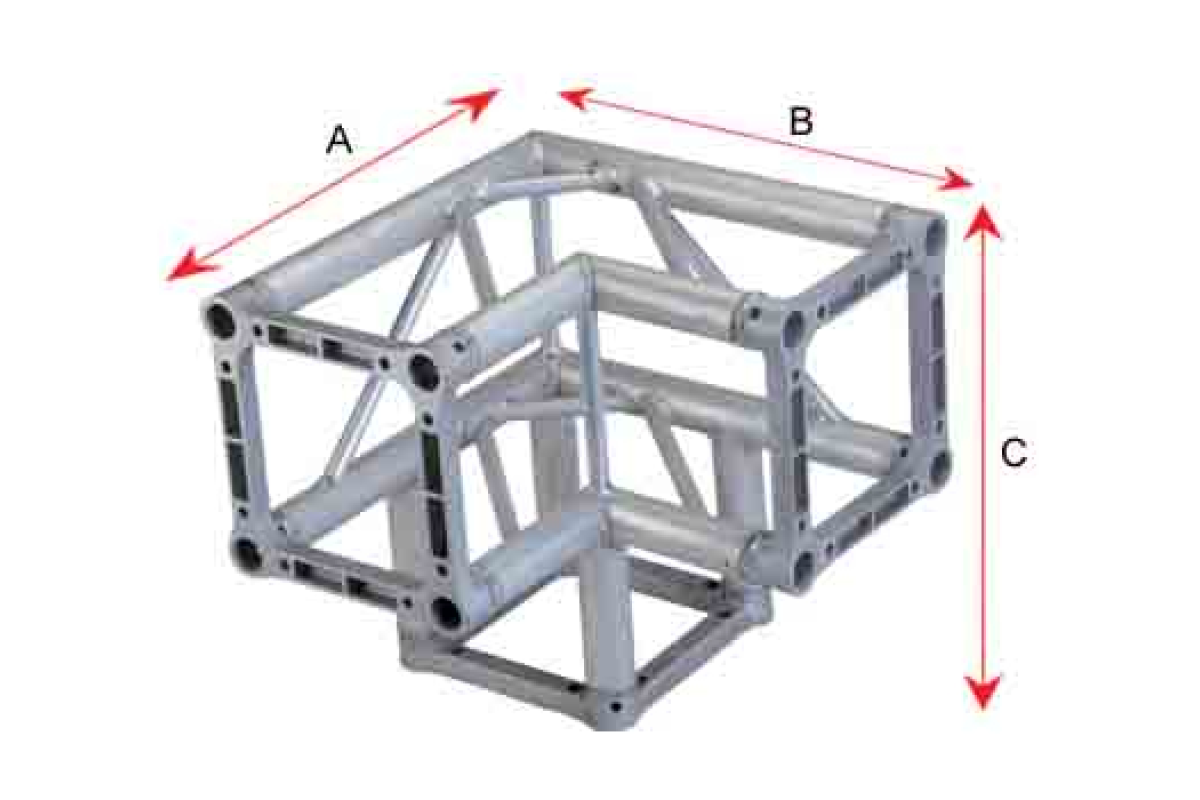 A
B
C